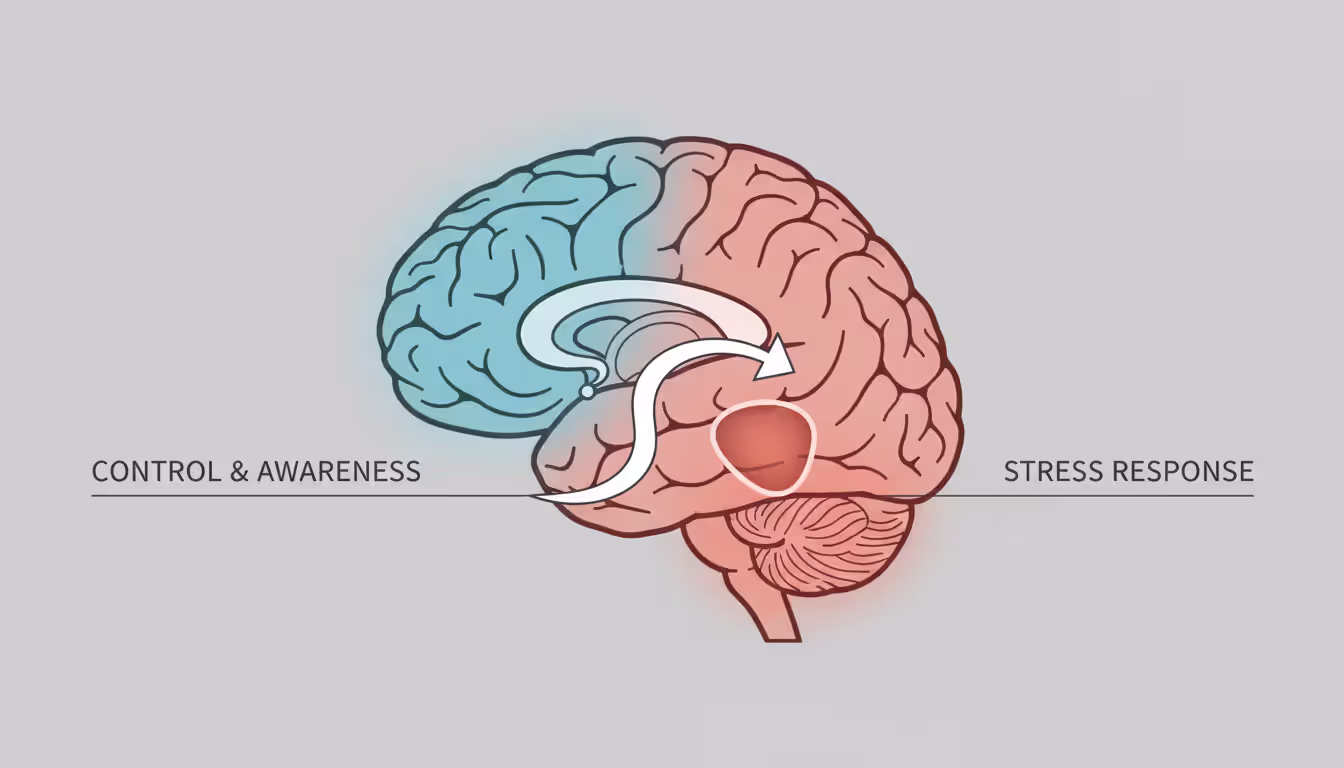 CONTROL & AWARENESS

STRESS RESPONSE